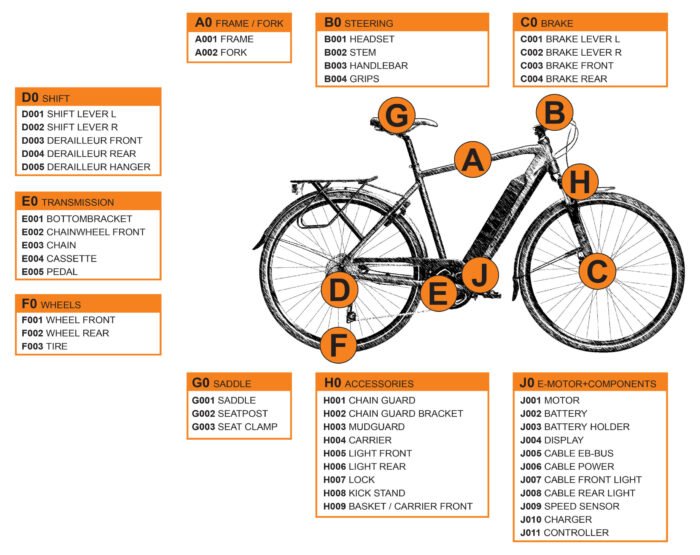 A0 FRAME / FORK
A001 FRAME
A002 FORK

B0 STEERING
B001 HEADSET
B002 STEM
B003 HANDLEBAR
B004 GRIPS

C0 BRAKE
C001 BRAKE LEVER L
C002 BRAKE LEVER R
C003 BRAKE FRONT
C004 BRAKE REAR

D0 SHIFT
D001 SHIFT LEVER L
D002 SHIFT LEVER R
D003 DERAILLEUR FRONT
D004 DERAILLEUR REAR
D005 DERAILLEUR HANGER

E0 TRANSMISSION
E001 BOTTOMBRACKET
E002 CHAINWHEEL FRONT
E003 CHAIN
E004 CASSETTE
E005 PEDAL

F0 WHEELS
F001 WHEEL FRONT
F002 WHEEL REAR
F003 TIRE

G
B
A
H
J
C
D
E
F

G0 SADDLE
G001 SADDLE
G002 SEATPOST
G003 SEAT CLAMP

H0 ACCESSORIES
H001 CHAIN GUARD
H002 CHAIN GUARD BRACKET
H003 MUDGUARD
H004 CARRIER
H005 LIGHT FRONT
H006 LIGHT REAR
H007 LOCK
H008 KICK STAND
H009 BASKET / CARRIER FRONT

J0 E-MOTOR+COMPONENTS
J001 MOTOR
J002 BATTERY
J003 BATTERY HOLDER
J004 DISPLAY
J005 CABLE EB-BUS
J006 CABLE POWER
J007 CABLE FRONT LIGHT
J008 CABLE REAR LIGHT
J009 SPEED SENSOR
J010 CHARGER
J011 CONTROLLER